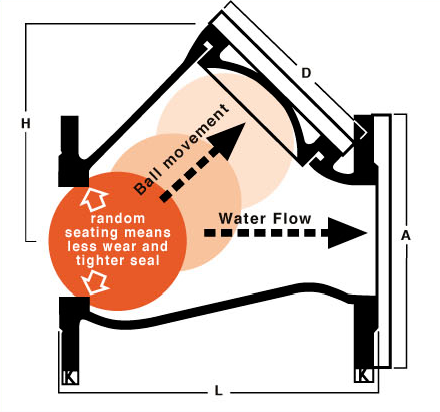 D
H
Ball movement
random seating means less wear and tighter seal
Water Flow
A
K
K
L